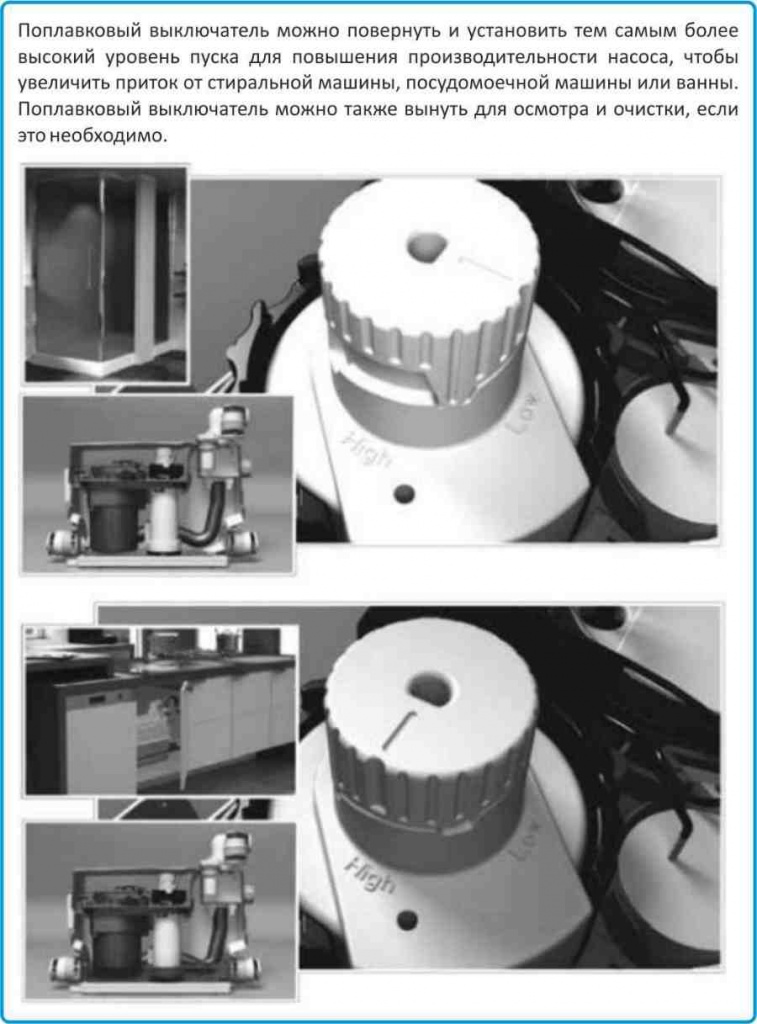 Поплавковый выключатель можно повернуть и установить тем самым более высокий уровень пуска для повышения производительности насоса, чтобы увеличить приток от стиральной машины, посудомоечной машины или ванны. Поплавковый выключатель можно также вынуть для осмотра и очистки, если это необходимо.

High
Low

High
Low